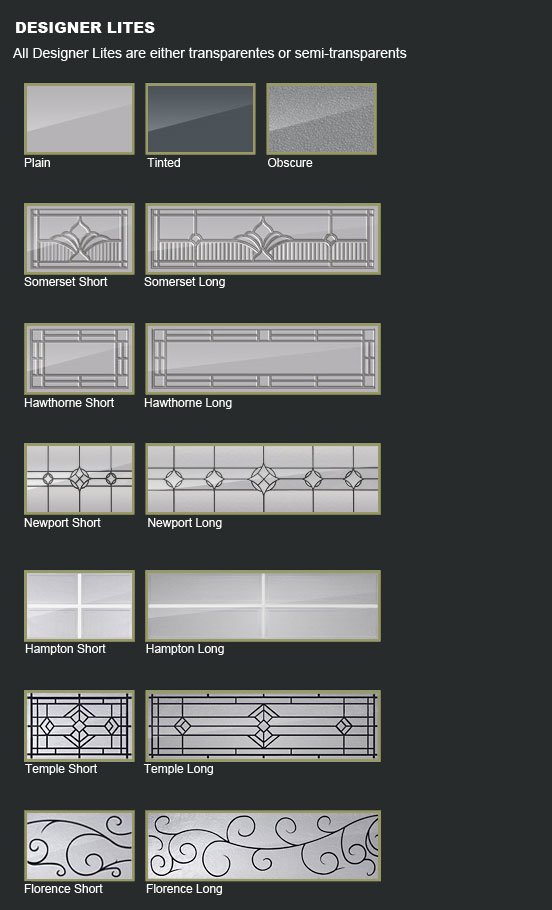 DESIGNER LITES

All Designer Lites are either transparentes or semi-transparents

Plain

Tinted

Obscure

Somerset Short

Somerset Long

Hawthorne Short

Hawthorne Long

Newport Short

Newport Long

Hampton Short

Hampton Long

Temple Short

Temple Long

Florence Short

Florence Long